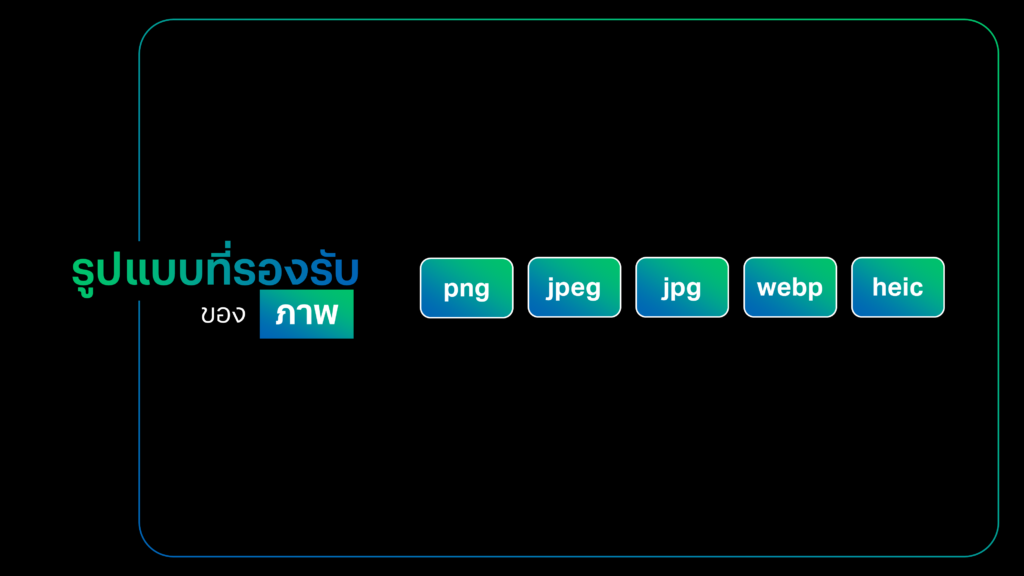 รูปแบบที่รองรับ
ของ ภาพ

png
jpeg
jpg
webp
heic